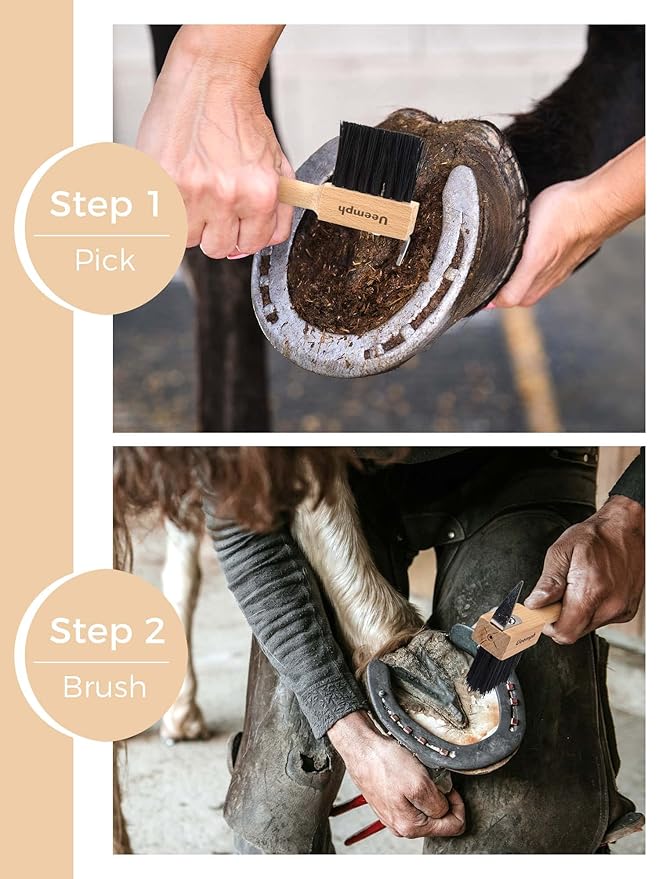 Step 1
Pick

Ueemph

Step 2
Brush

Ueemph