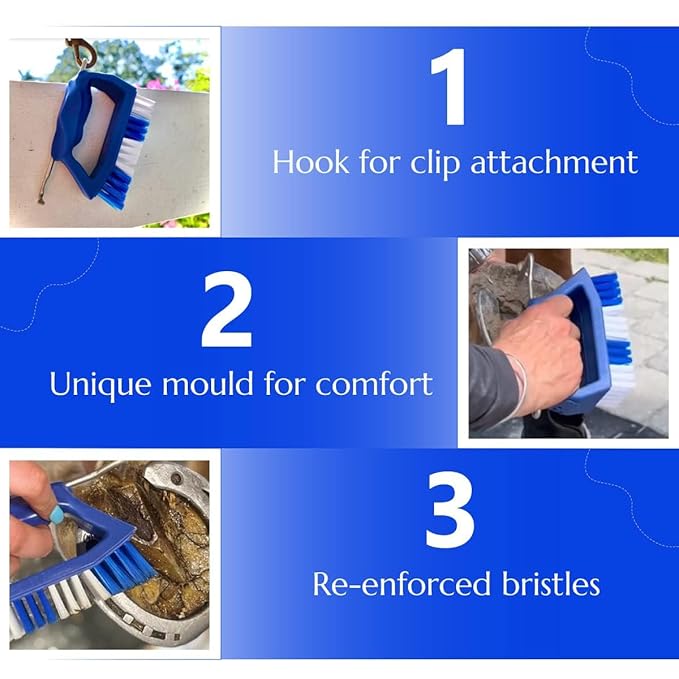 1
Hook for clip attachment

2
Unique mould for comfort

3
Re-enforced bristles